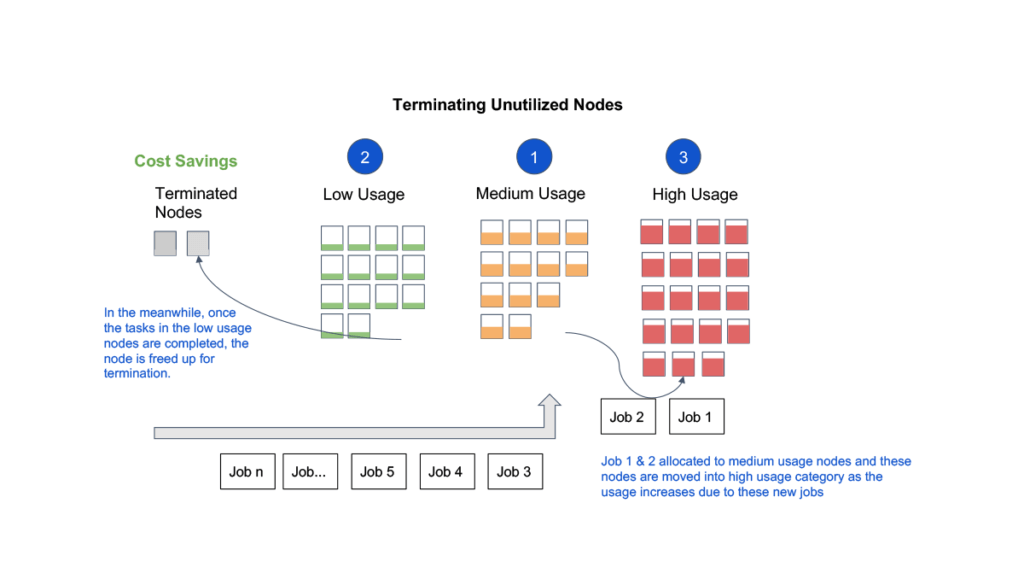 Terminating Unutilized Nodes

Cost Savings

Terminated Nodes

2

Low Usage

1

Medium Usage

3

High Usage

In the meanwhile, once the tasks in the low usage nodes are completed, the node is freed up for termination.

Job 2

Job 1

Job n

Job...

Job 5

Job 4

Job 3

Job 1 & 2 allocated to medium usage nodes and these nodes are moved into high usage category as the usage increases due to these new jobs