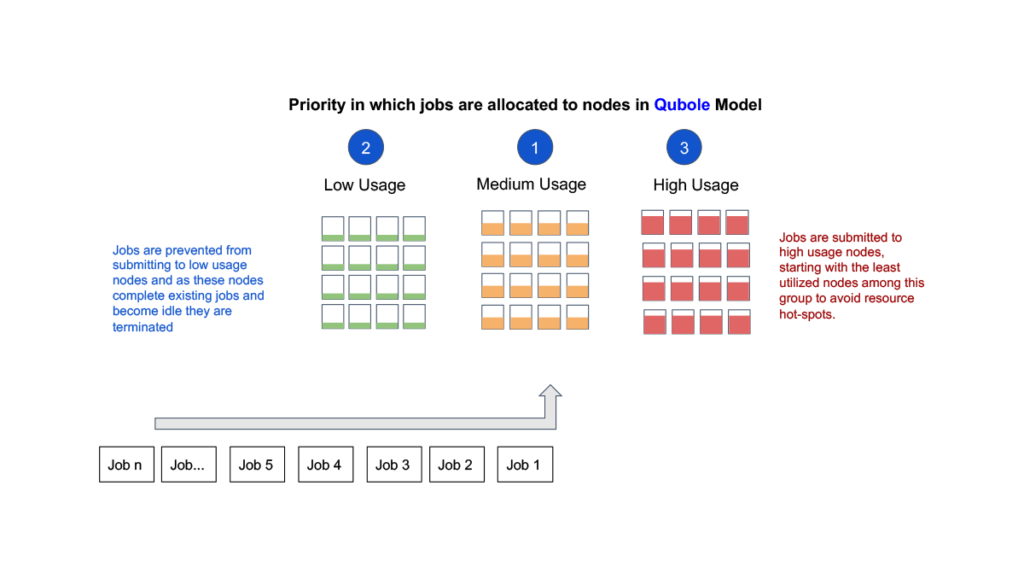 Priority in which jobs are allocated to nodes in Qubole Model

2
Low Usage

1
Medium Usage

3
High Usage

Jobs are prevented from submitting to low usage nodes and as these nodes complete existing jobs and become idle they are terminated

Jobs are submitted to high usage nodes, starting with the least utilized nodes among this group to avoid resource hot-spots.

Job n
Job...
Job 5
Job 4
Job 3
Job 2
Job 1