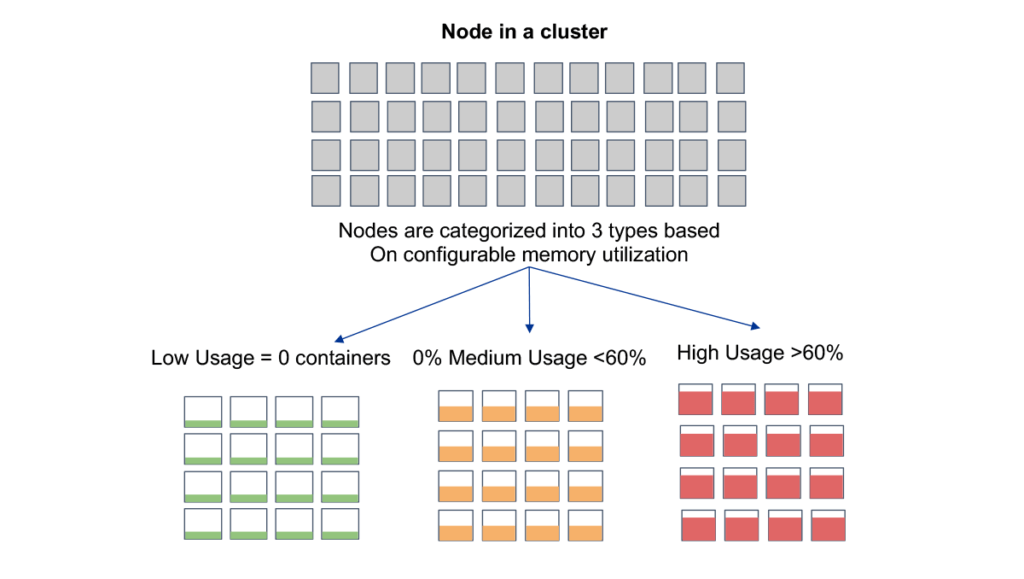 Node in a cluster

Nodes are categorized into 3 types based
On configurable memory utilization

Low Usage = 0 containers

0% Medium Usage <60%

High Usage >60%