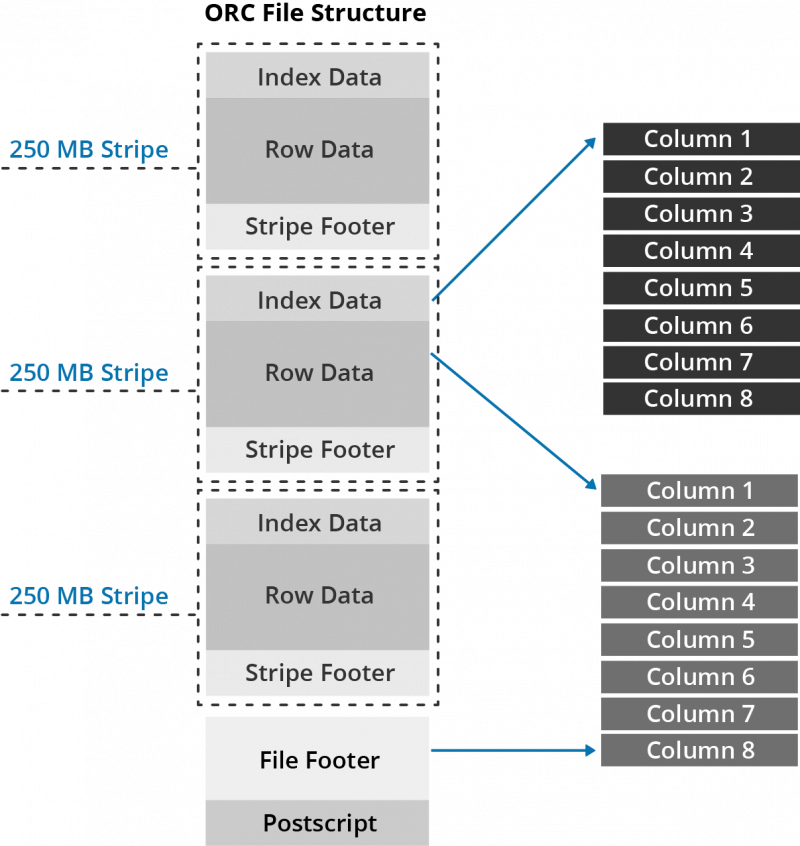 ORC File Structure

250 MB Stripe

Index Data
Row Data
Stripe Footer

250 MB Stripe

Index Data
Row Data
Stripe Footer

250 MB Stripe

Index Data
Row Data
Stripe Footer

File Footer
Postscript

Column 1
Column 2
Column 3
Column 4
Column 5
Column 6
Column 7
Column 8

Column 1
Column 2
Column 3
Column 4
Column 5
Column 6
Column 7
Column 8