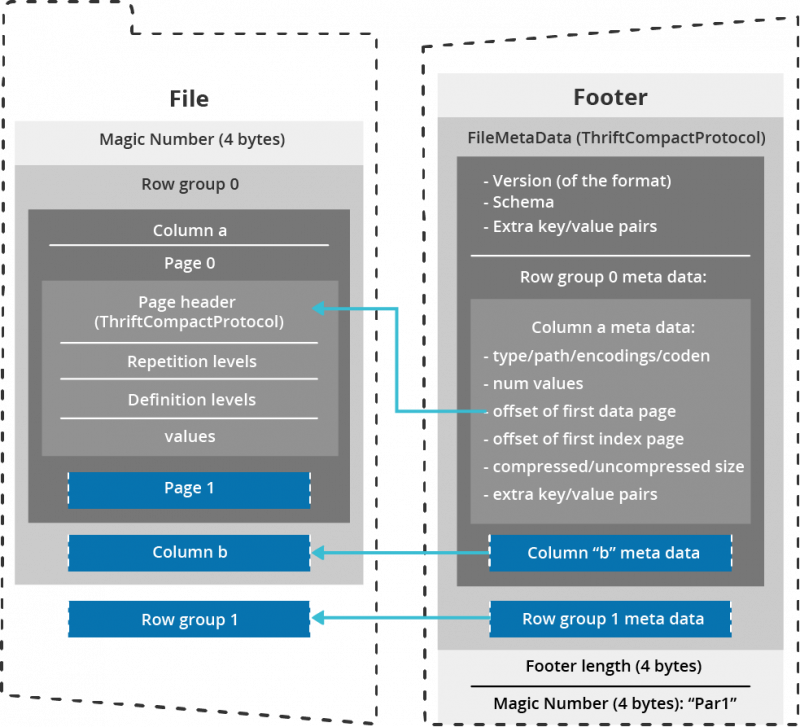 File

Magic Number (4 bytes)

Row group 0

Column a

Page 0

Page header (ThriftCompactProtocol)

Repetition levels

Definition levels

values

Page 1

Column b

Row group 1

Footer

FileMetaData (ThriftCompactProtocol)

- Version (of the format)
- Schema
- Extra key/value pairs

Row group 0 meta data:

Column a meta data:
- type/path/encodings/coden
- num values
- offset of first data page
- offset of first index page
- compressed/uncompressed size
- extra key/value pairs

Column “b” meta data

Row group 1 meta data

Footer length (4 bytes)

Magic Number (4 bytes): “Par1”