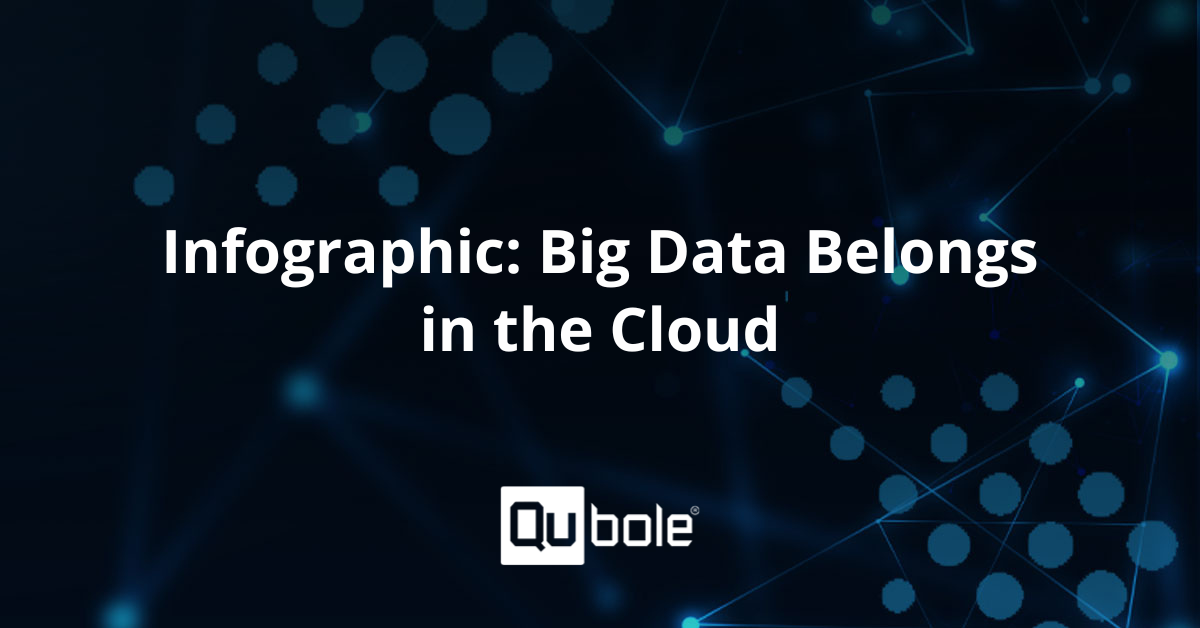 Infographic: Big Data Belongs in the Cloud

Qubole®